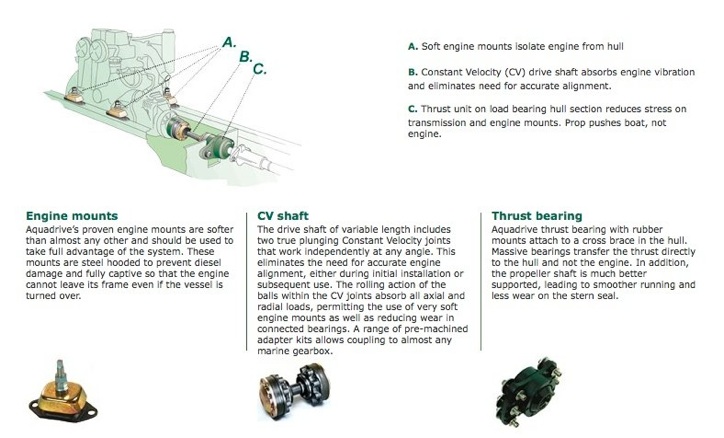 A.
B.
C.

A. Soft engine mounts isolate engine from hull

B. Constant Velocity (CV) drive shaft absorbs engine vibration and eliminates need for accurate alignment.

C. Thrust unit on load bearing hull section reduces stress on transmission and engine mounts. Prop pushes boat, not engine.

Engine mounts
Aquadrive's proven engine mounts are softer than almost any other and should be used to take full advantage of the system. These mounts are steel hooded to prevent diesel damage and fully captive so that the engine cannot leave its frame even if the vessel is turned over.

CV shaft
The drive shaft of variable length includes two true plunging Constant Velocity joints that work independently at any angle. This eliminates the need for accurate engine alignment, either during initial installation or subsequent use. The rolling action of the balls within the CV joints absorb all axial and radial loads, permitting the use of very soft engine mounts as well as reducing wear in connected bearings. A range of pre-machined adapter kits allows coupling to almost any marine gearbox.

Thrust bearing
Aquadrive thrust bearing with rubber mounts attach to a cross brace in the hull. Massive bearings transfer the thrust directly to the hull and not the engine. In addition, the propeller shaft is much better supported, leading to smoother running and less wear on the stern seal.